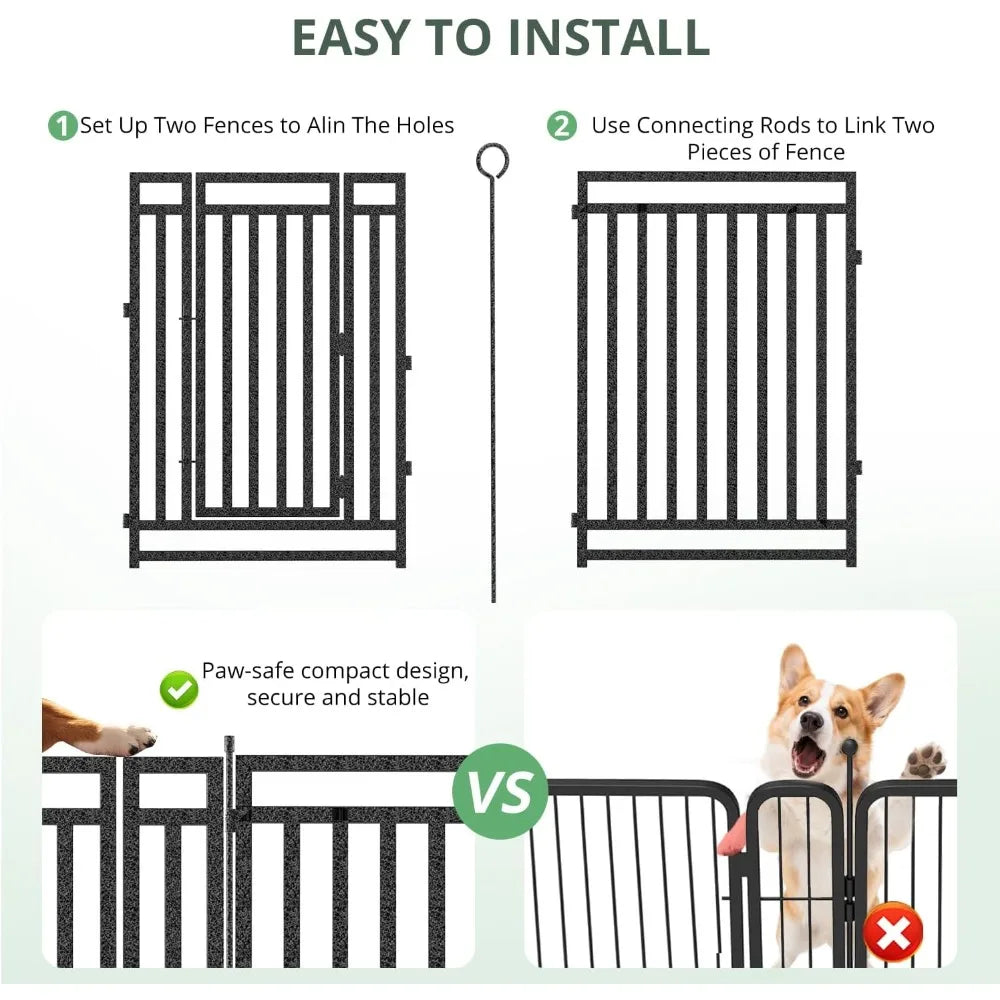 EASY TO INSTALL

1 Set Up Two Fences to Alin The Holes

2 Use Connecting Rods to Link Two Pieces of Fence

Paw-safe compact design, secure and stable

VS