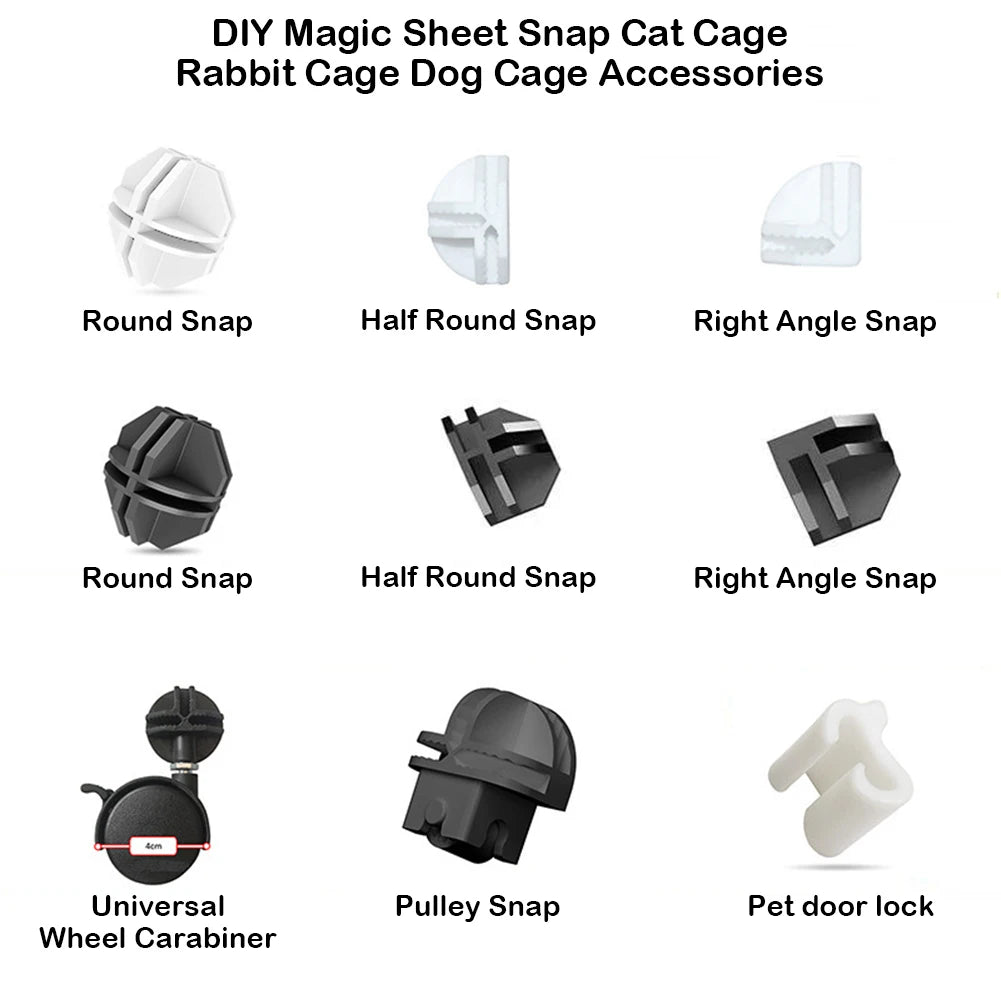 DIY Magic Sheet Snap Cat Cage Rabbit Cage Dog Cage Accessories

Round Snap

Half Round Snap

Right Angle Snap

Round Snap

Half Round Snap

Right Angle Snap

4cm

Universal Wheel Carabiner

Pulley Snap

Pet door lock